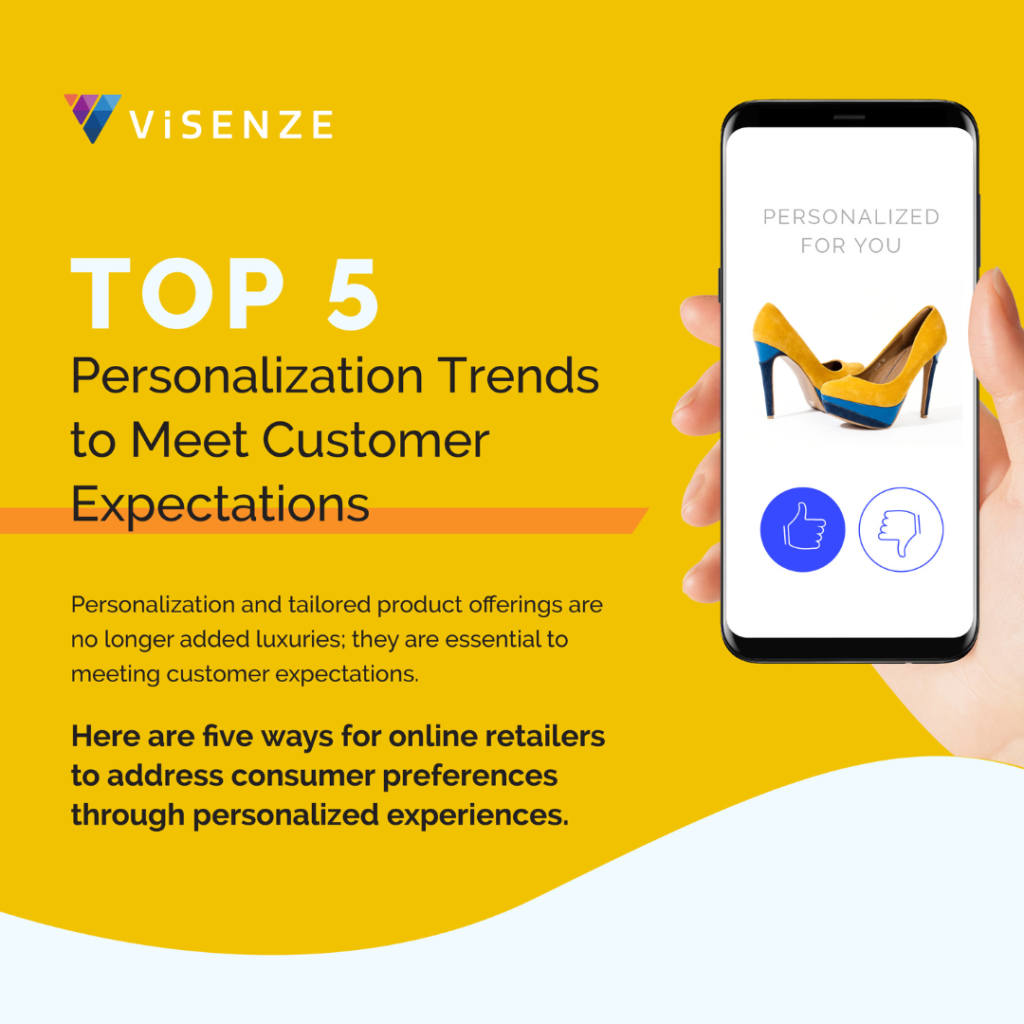 ViSENZE

TOP 5
Personalization Trends to Meet Customer Expectations

Personalization and tailored product offerings are no longer added luxuries; they are essential to meeting customer expectations.

Here are five ways for online retailers to address consumer preferences through personalized experiences.

PERSONALIZED FOR YOU